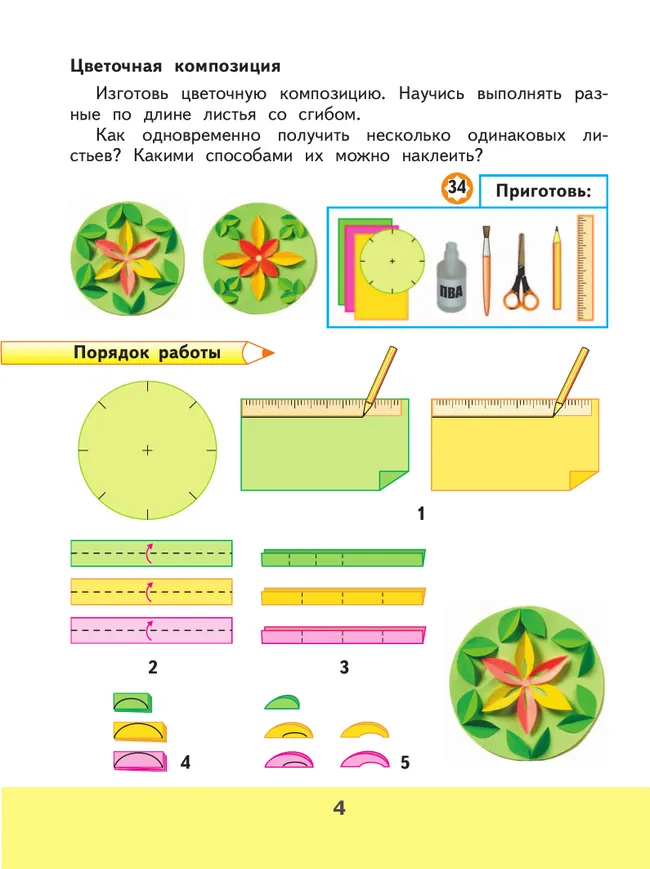 **Цветочная композиция**

Изготовь цветочную композицию. Научись выполнять разные по длине листья со сгибом.

Как одновременно получить несколько одинаковых листьев? Какими способами их можно наклеить?

34 Приготовь:

ПВА

Порядок работы

1

2

3

4

5

4