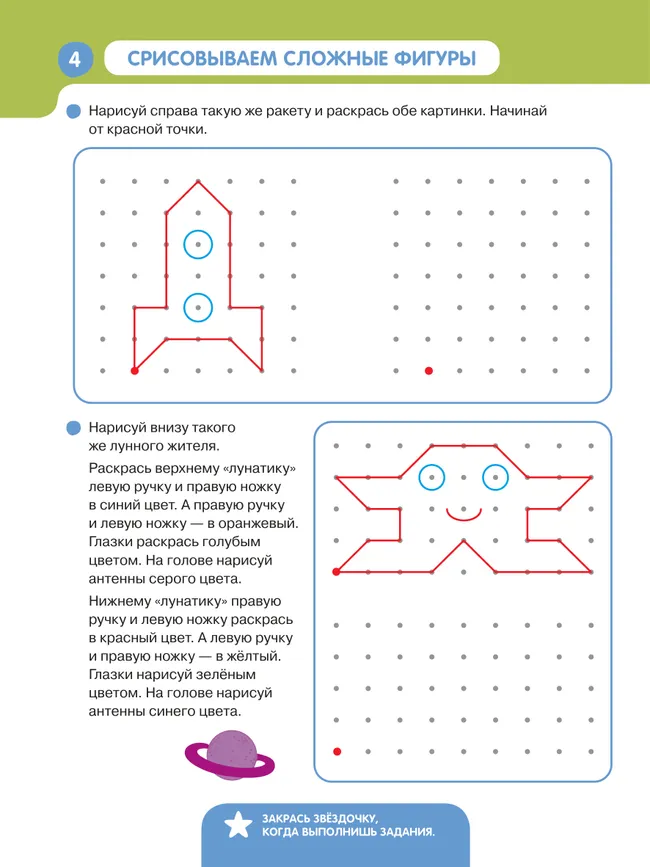 4 СРИСОВЫВАЕМ СЛОЖНЫЕ ФИГУРЫ

Нарисуй справа такую же ракету и раскрась обе картинки. Начинай от красной точки.

Нарисуй внизу такого же лунного жителя.

Раскрась верхнему «лунатику» левую ручку и правую ножку в синий цвет. А правую ручку и левую ножку — в оранжевый. Глазки раскрась голубым цветом. На голове нарисуй антенны серого цвета.

Нижнему «лунатику» правую ручку и левую ножку раскрась в красный цвет. А левую ручку и правую ножку — в жёлтый. Глазки нарисуй зелёным цветом. На голове нарисуй антенны синего цвета.

ЗАКРАСЬ ЗВЁЗДОЧКУ, КОГДА ВЫПОЛНИШЬ ЗАДАНИЯ.