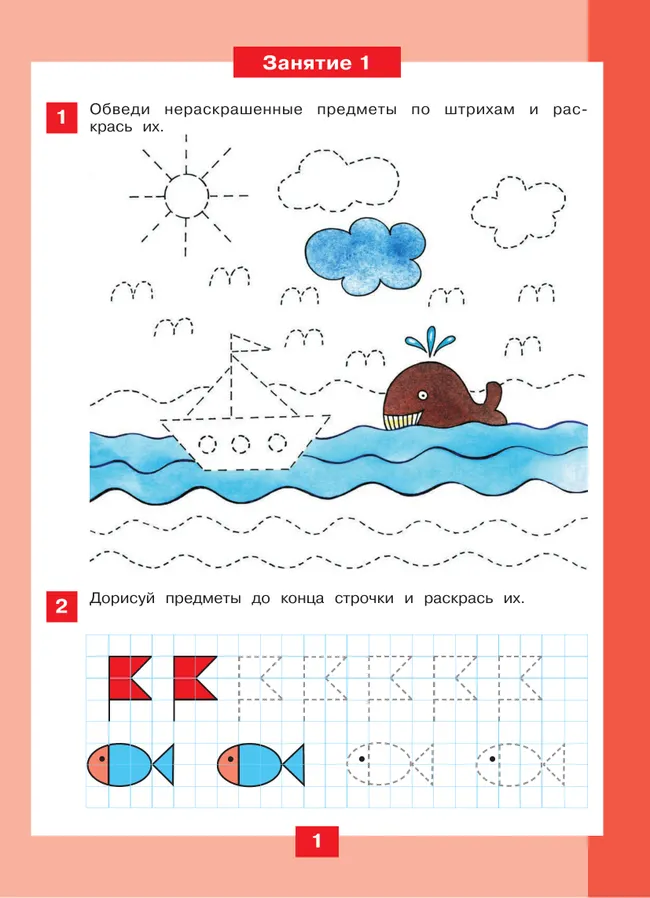 Занятие 1

1 Обведи нераскрашенные предметы по штрихам и раскрась их.

2 Дорисуй предметы до конца строчки и раскрась их.

1