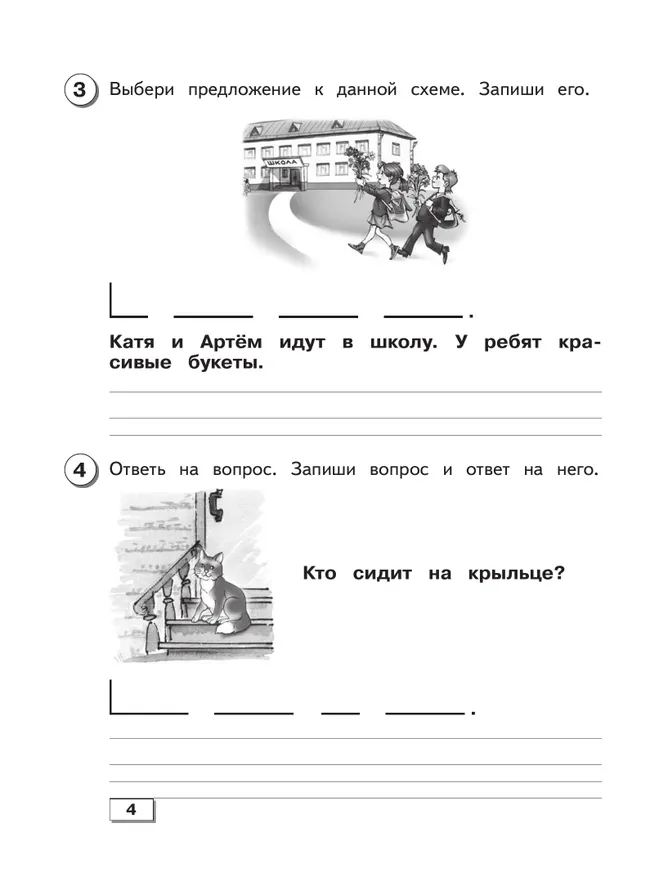 3 Выбери предложение к данной схеме. Запиши его.

ШКОЛА

Катя и Артём идут в школу. У ребят красивые букеты.

4 Ответь на вопрос. Запиши вопрос и ответ на него.

Кто сидит на крыльце?

4