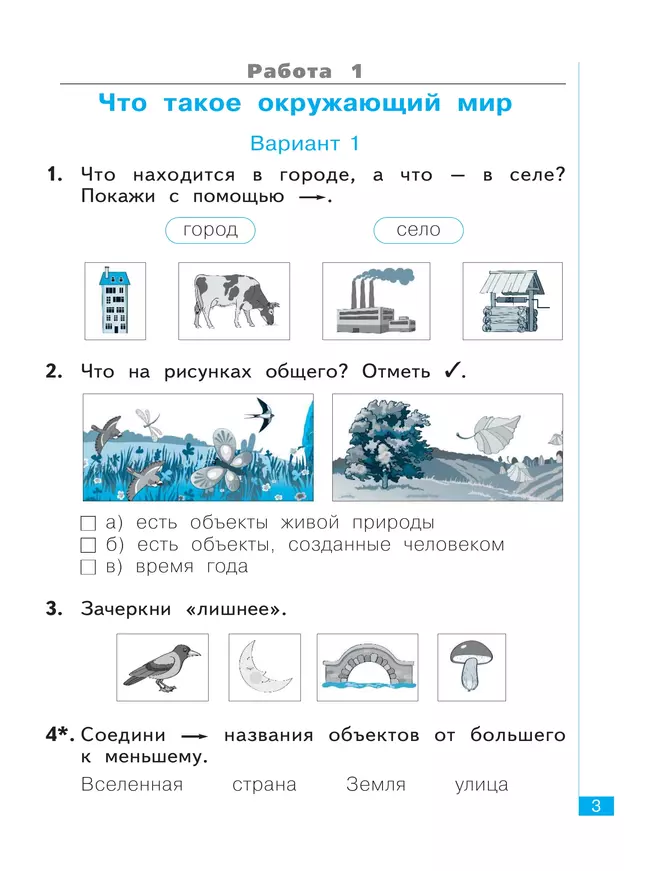 Работа 1

Что такое окружающий мир

Вариант 1

1. Что находится в городе, а что — в селе? Покажи с помощью →.

город

село

2. Что на рисунках общего? Отметь ✓.

☐ а) есть объекты живой природы
☐ б) есть объекты, созданные человеком
☐ в) время года

3. Зачеркни «лишнее».

4*. Соедини → названия объектов от большего к меньшему.

Вселенная страна Земля улица

3