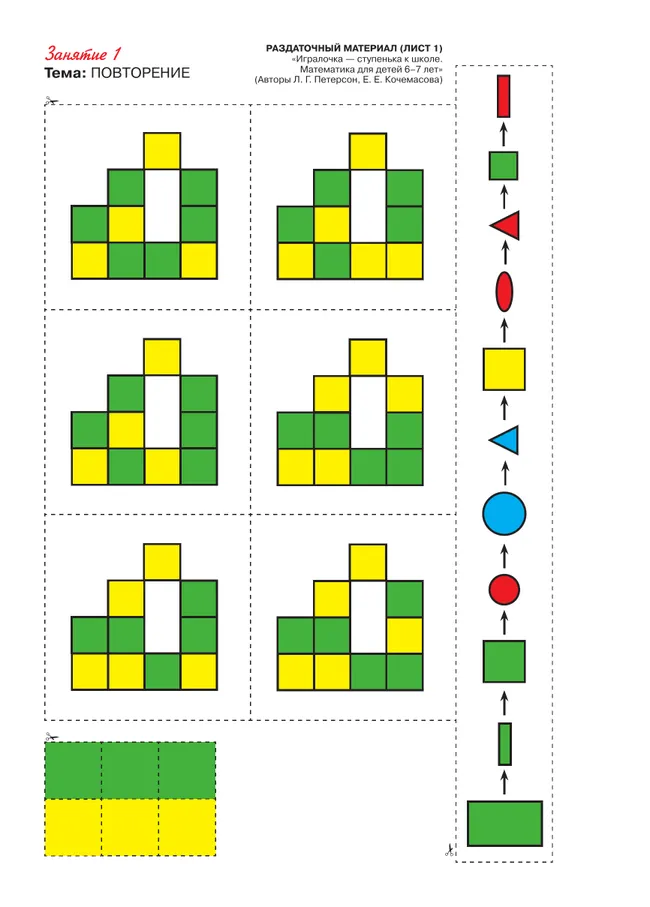 Занятие 1
Тема: ПОВТОРЕНИЕ

РАЗДАТОЧНЫЙ МАТЕРИАЛ (ЛИСТ 1)
«Игралочка — ступенька к школе.
Математика для детей 6–7 лет»
(Авторы Л. Г. Петерсон, Е. Е. Кочемасова)