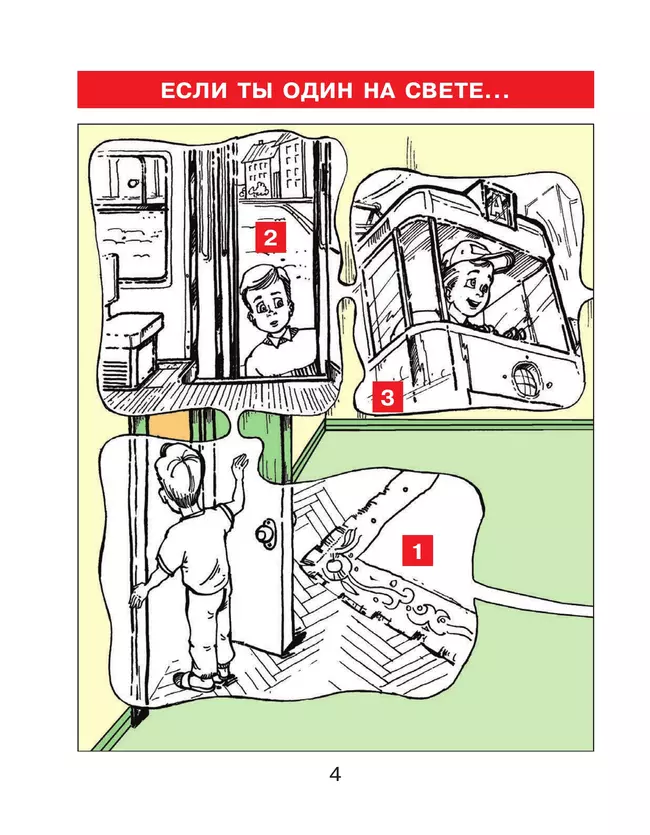 ЕСЛИ ТЫ ОДИН НА СВЕТЕ...

2

3

1

4