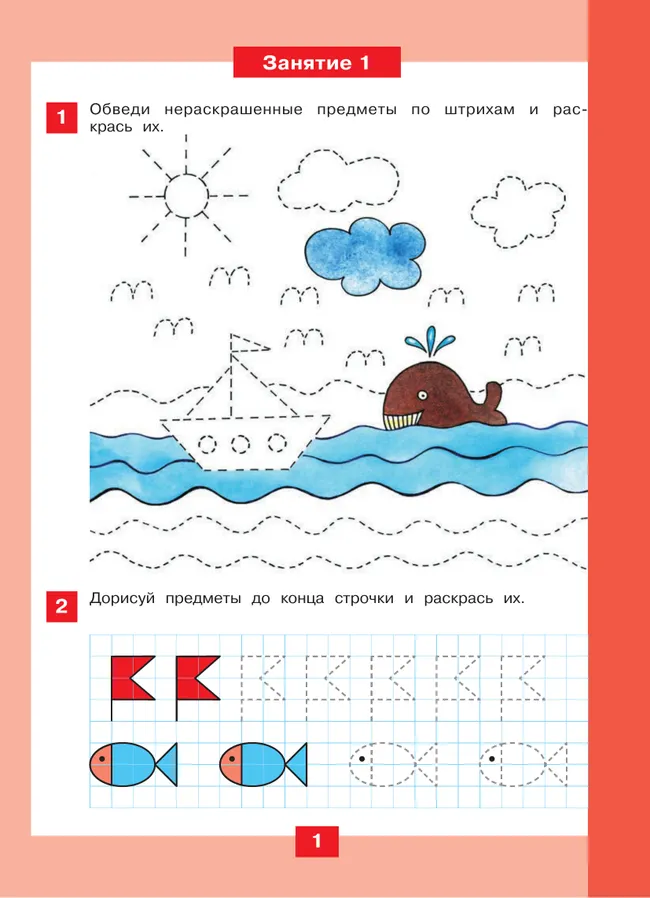 Занятие 1

1 Обведи нераскрашенные предметы по штрихам и раскрась их.

2 Дорисуй предметы до конца строчки и раскрась их.

1