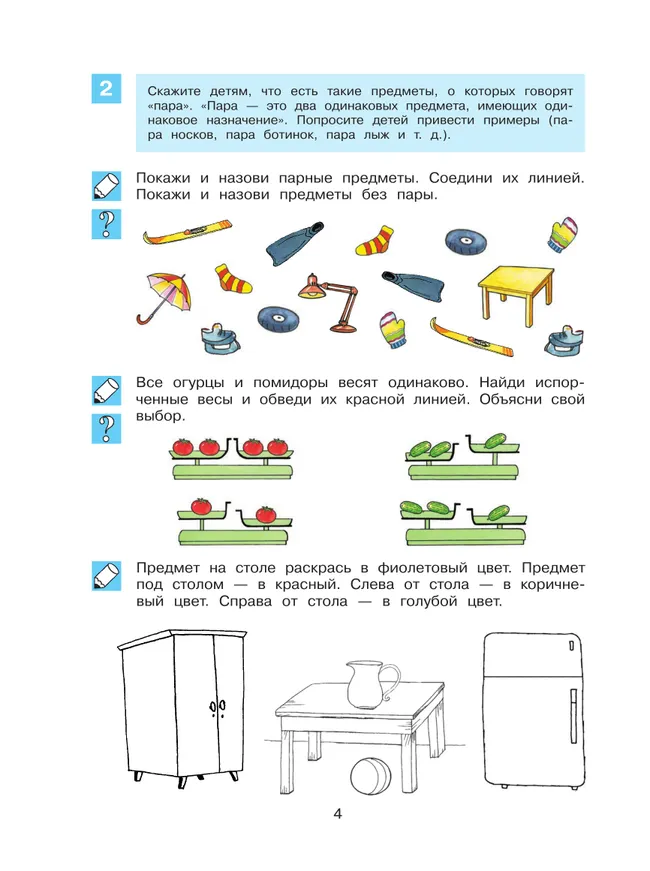 2

Скажите детям, что есть такие предметы, о которых говорят «пара». «Пара — это два одинаковых предмета, имеющих одинаковое назначение». Попросите детей привести примеры (пара носков, пара ботинок, пара лыж и т. д.).

Покажи и назови парные предметы. Соедини их линией. Покажи и назови предметы без пары.

?

Все огурцы и помидоры весят одинаково. Найди испорченные весы и обведи их красной линией. Объясни свой выбор.

?

Предмет на столе раскрась в фиолетовый цвет. Предмет под столом — в красный. Слева от стола — в коричневый цвет. Справа от стола — в голубой цвет.

4