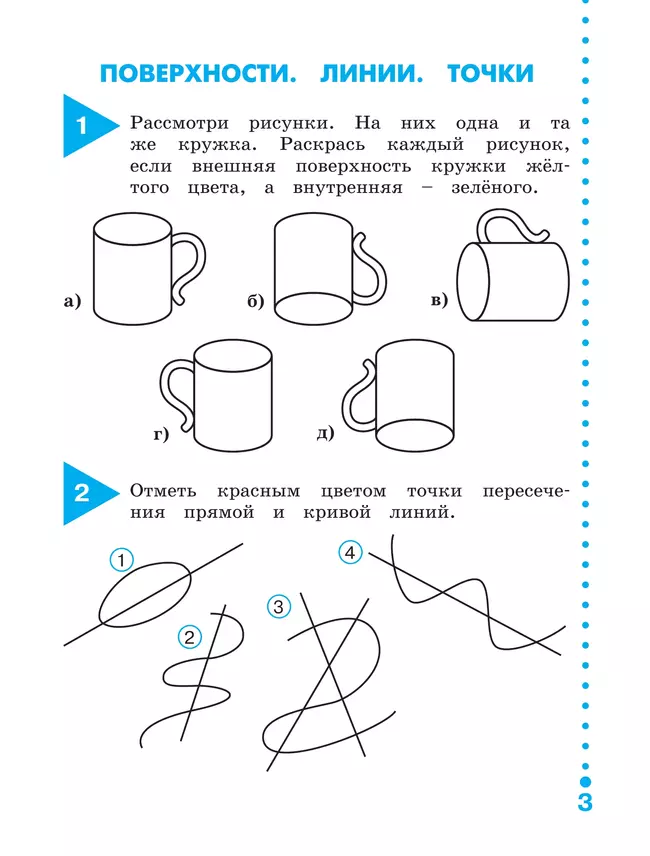 ПОВЕРХНОСТИ. ЛИНИИ. ТОЧКИ

1 Рассмотри рисунки. На них одна и та же кружка. Раскрась каждый рисунок, если внешняя поверхность кружки жёлтого цвета, а внутренняя – зелёного.

а)

б)

в)

г)

д)

2 Отметь красным цветом точки пересечения прямой и кривой линий.

1

2

3

4

3