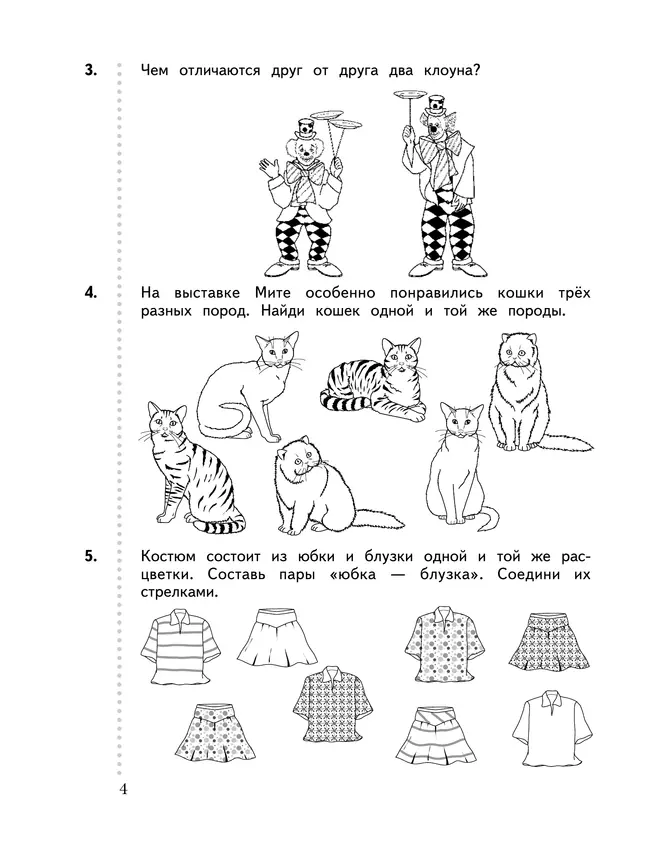 3. Чем отличаются друг от друга два клоуна?

4. На выставке Мите особенно понравились кошки трёх разных пород. Найди кошек одной и той же породы.

5. Костюм состоит из юбки и блузки одной и той же расцветки. Составь пары «юбка — блузка». Соедини их стрелками.

4