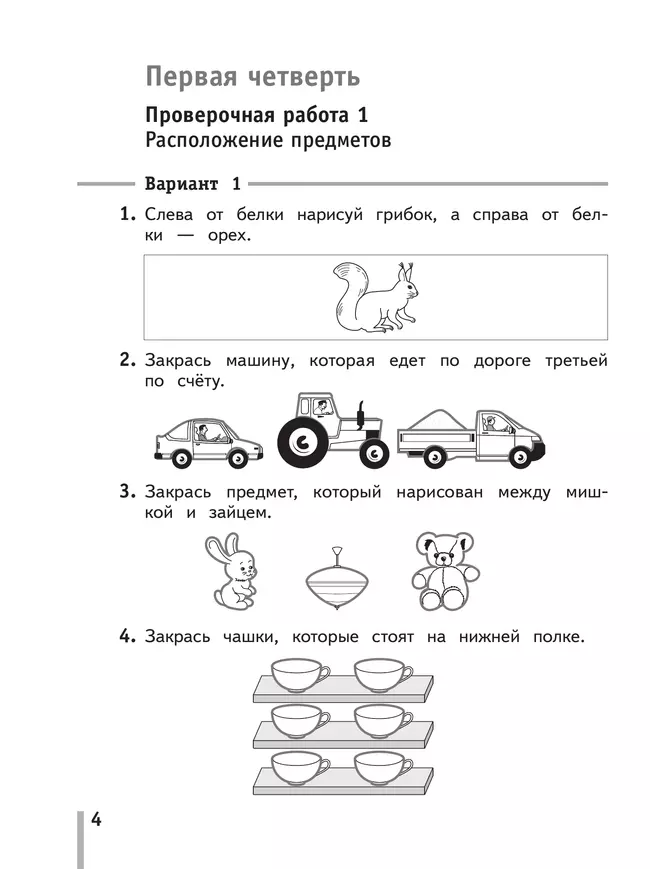 Первая четверть

Проверочная работа 1
Расположение предметов

Вариант 1

1. Слева от белки нарисуй грибок, а справа от белки — орех.

2. Закрась машину, которая едет по дороге третьей по счёту.

3. Закрась предмет, который нарисован между мишкой и зайцем.

4. Закрась чашки, которые стоят на нижней полке.

4