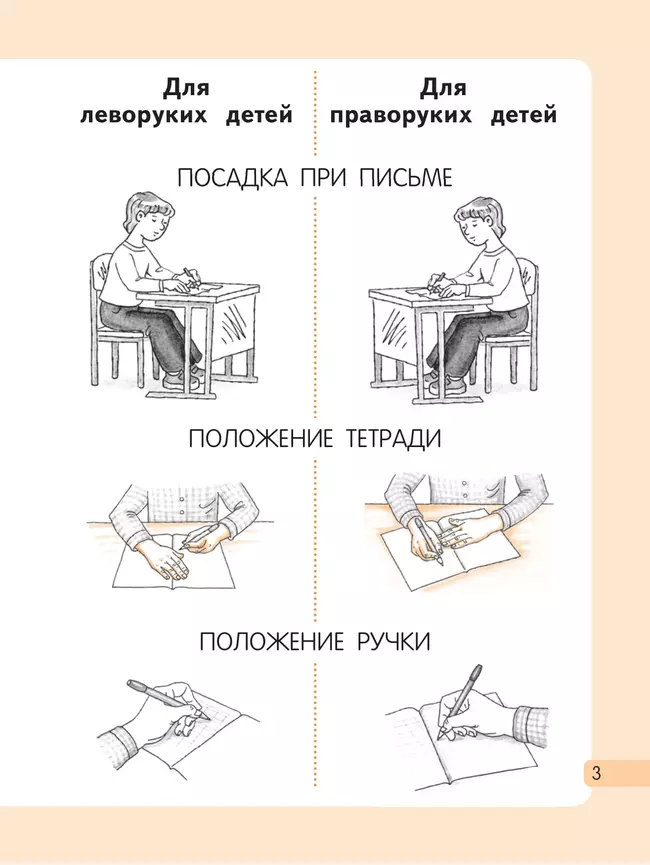 Для леворуких детей

Для праворуких детей

ПОСАДКА ПРИ ПИСЬМЕ

ПОЛОЖЕНИЕ ТЕТРАДИ

ПОЛОЖЕНИЕ РУЧКИ

3