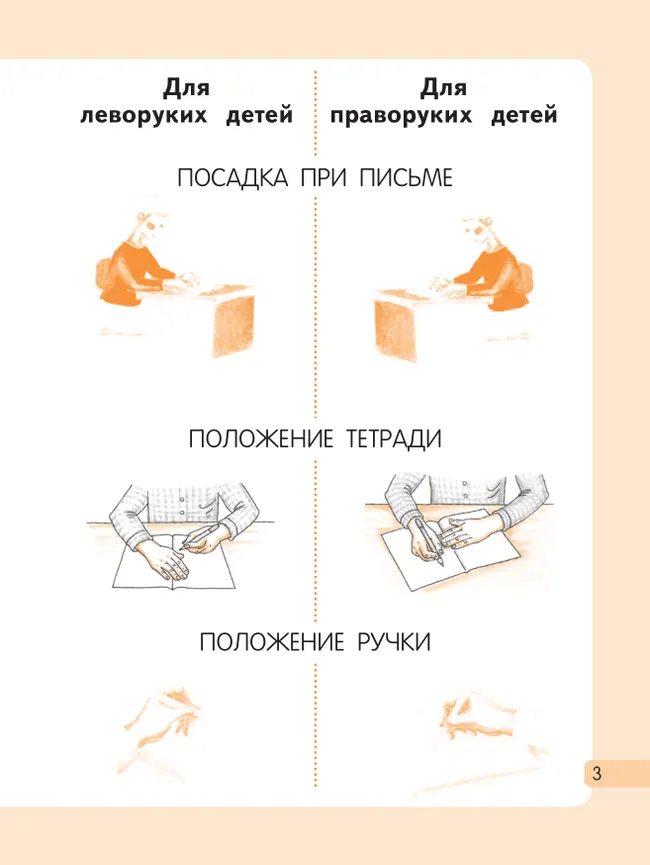 Для леворуких детей

Для праворуких детей

ПОСАДКА ПРИ ПИСЬМЕ

ПОЛОЖЕНИЕ ТЕТРАДИ

ПОЛОЖЕНИЕ РУЧКИ

3