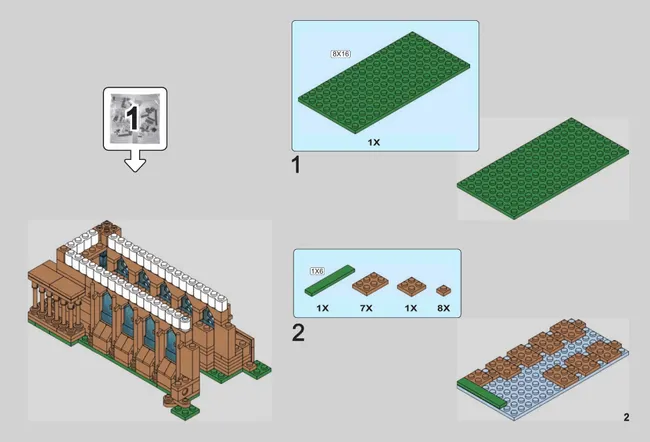 1

8X16

1X

1

1X6

1X 7X 1X 8X

2

2