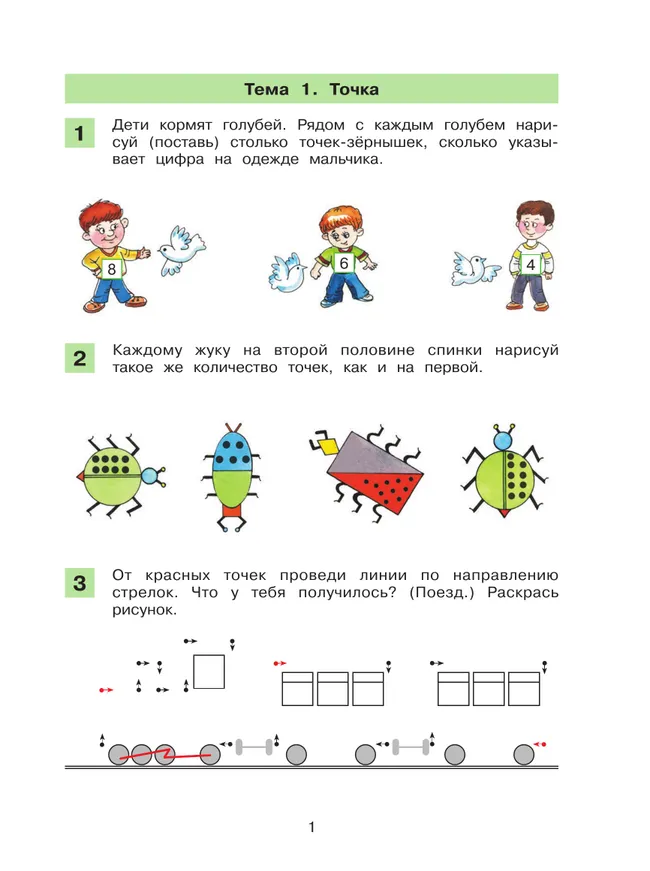 Тема 1. Точка

1 Дети кормят голубей. Рядом с каждым голубем нарисуй (поставь) столько точек-зёрнышек, сколько указывает цифра на одежде мальчика.

8

6

4

2 Каждому жуку на второй половине спинки нарисуй такое же количество точек, как и на первой.

3 От красных точек проведи линии по направлению стрелок. Что у тебя получилось? (Поезд.) Раскрась рисунок.

1