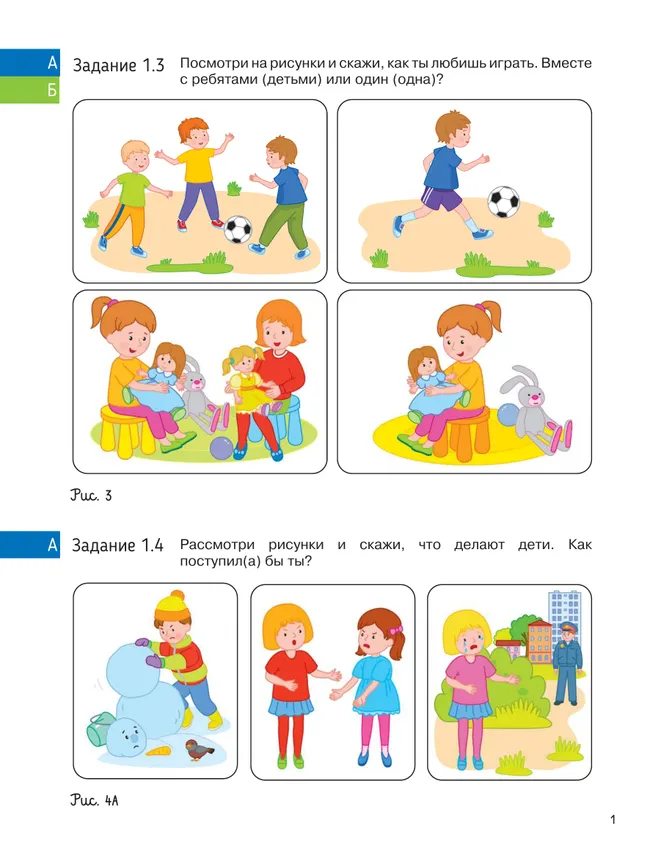 А
Б
Задание 1.3 Посмотри на рисунки и скажи, как ты любишь играть. Вместе с ребятами (детьми) или один (одна)?

Рис. 3

А
Задание 1.4 Рассмотри рисунки и скажи, что делают дети. Как поступил(а) бы ты?

Рис. 4А

1