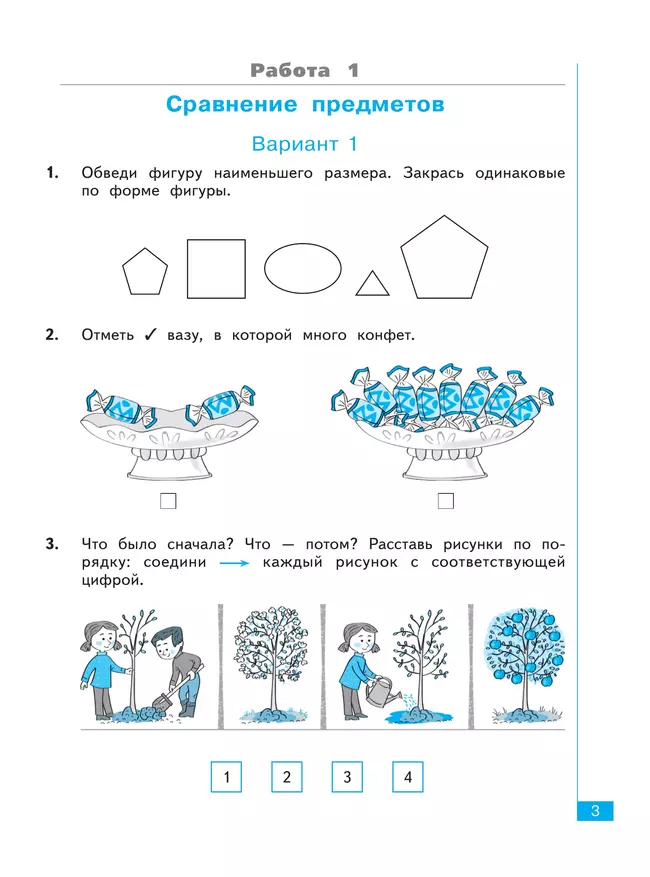 Работа 1

Сравнение предметов

Вариант 1

1. Обведи фигуру наименьшего размера. Закрась одинаковые по форме фигуры.

2. Отметь ✓ вазу, в которой много конфет.

3. Что было сначала? Что — потом? Расставь рисунки по порядку: соедини → каждый рисунок с соответствующей цифрой.

1 2 3 4

3