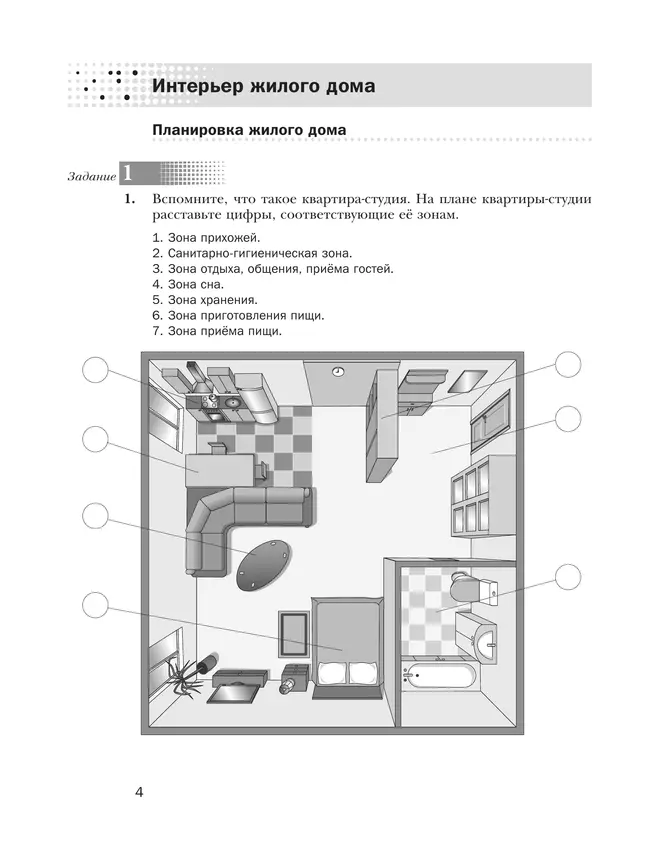 Интерьер жилого дома

Планировка жилого дома

Задание 1

1. Вспомните, что такое квартира-студия. На плане квартиры-студии расставьте цифры, соответствующие её зонам.

1. Зона прихожей.
2. Санитарно-гигиеническая зона.
3. Зона отдыха, общения, приёма гостей.
4. Зона сна.
5. Зона хранения.
6. Зона приготовления пищи.
7. Зона приёма пищи.

4