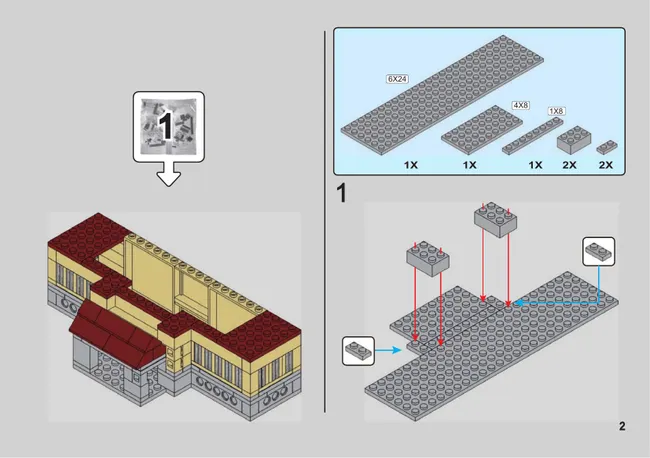 1

6X24

4X8

1X8

1X

1X

1X

2X

2X

1

2