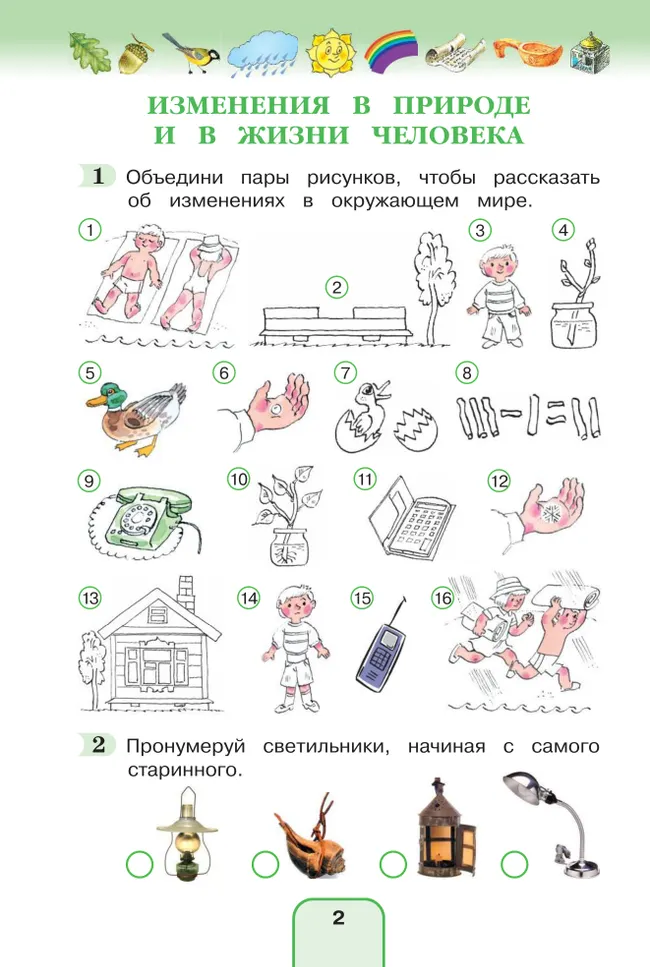 ИЗМЕНЕНИЯ В ПРИРОДЕ И В ЖИЗНИ ЧЕЛОВЕКА

1 Объедини пары рисунков, чтобы рассказать об изменениях в окружающем мире.

1 2 3 4

5 6 7 8

9 10 11 12

13 14 15 16

2 Пронумеруй светильники, начиная с самого старинного.

2