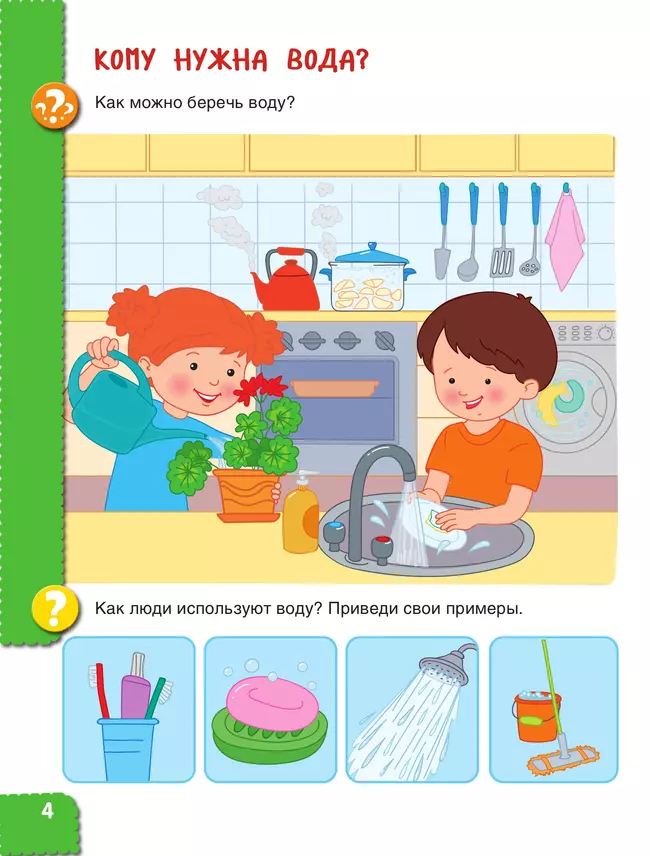 КОМУ НУЖНА ВОДА?

Как можно беречь воду?

Как люди используют воду? Приведи свои примеры.

4