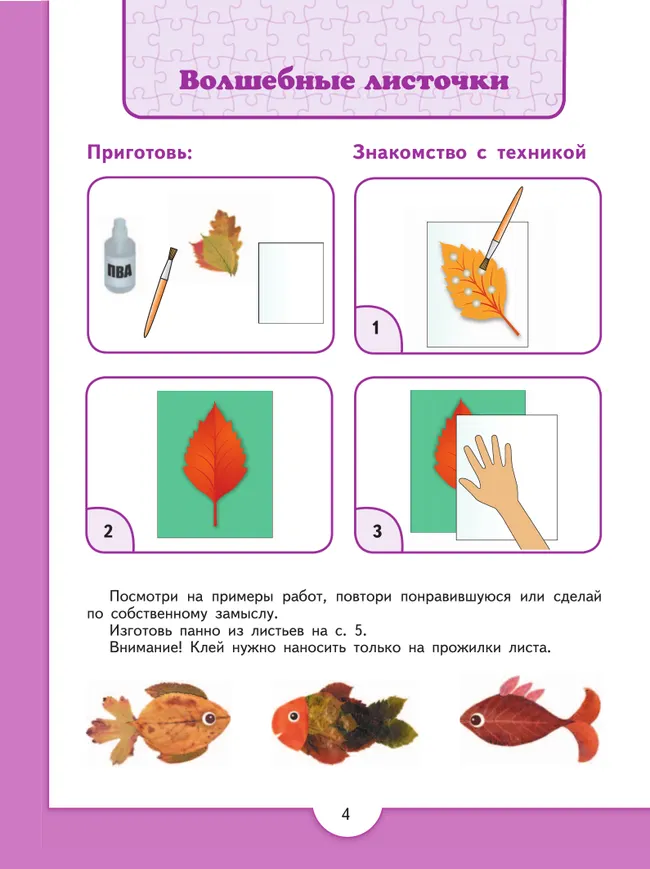 Волшебные листочки

Приготовь:

ПВА

Знакомство с техникой

1

2

3

Посмотри на примеры работ, повтори понравившуюся или сделай по собственному замыслу.

Изготовь панно из листьев на с. 5.

Внимание! Клей нужно наносить только на прожилки листа.

4