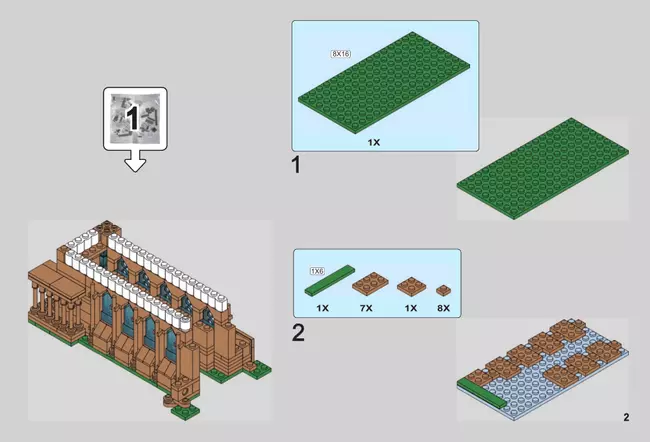 1

8X16

1X

1

1X6

1X

7X

1X

8X

2

2