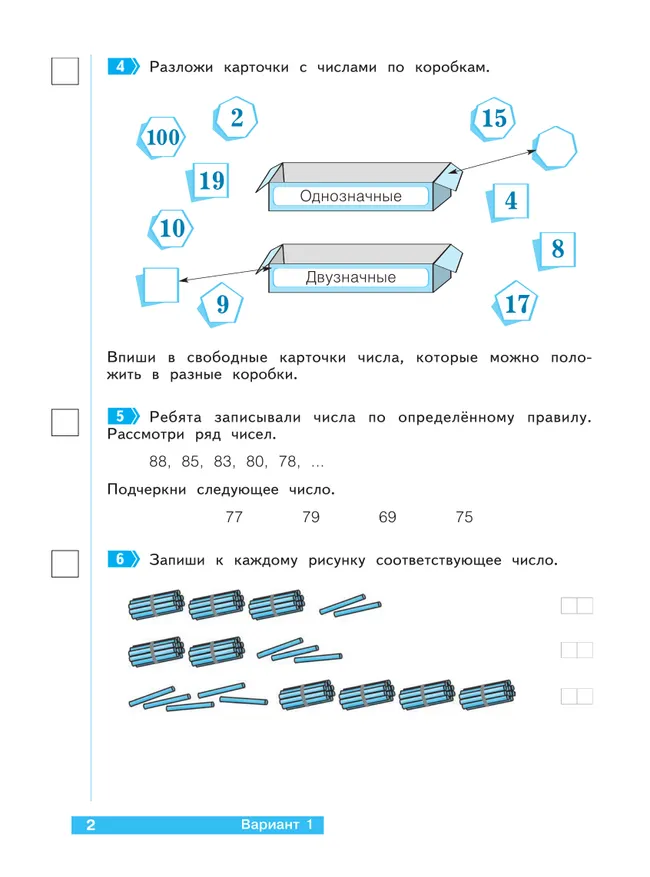 4 Разложи карточки с числами по коробкам.

2
15
100
19
Однозначные
4
10
8
Двузначные
9
17

Впиши в свободные карточки числа, которые можно положить в разные коробки.

5 Ребята записывали числа по определённому правилу. Рассмотри ряд чисел.

88, 85, 83, 80, 78, ...

Подчеркни следующее число.

77 79 69 75

6 Запиши к каждому рисунку соответствующее число.

2 Вариант 1