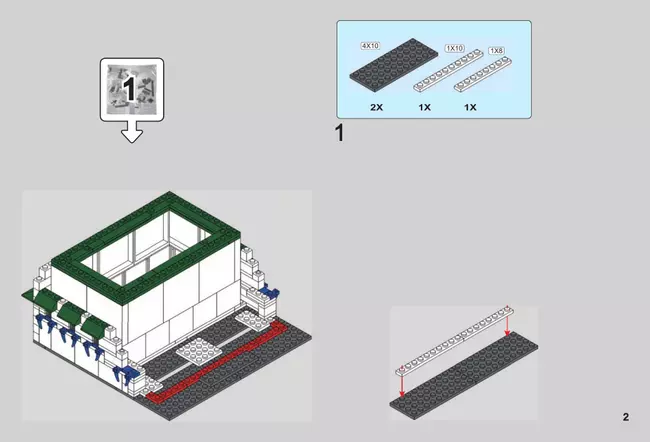 1

4X10
1X10
1X8
2X
1X
1X

1

2