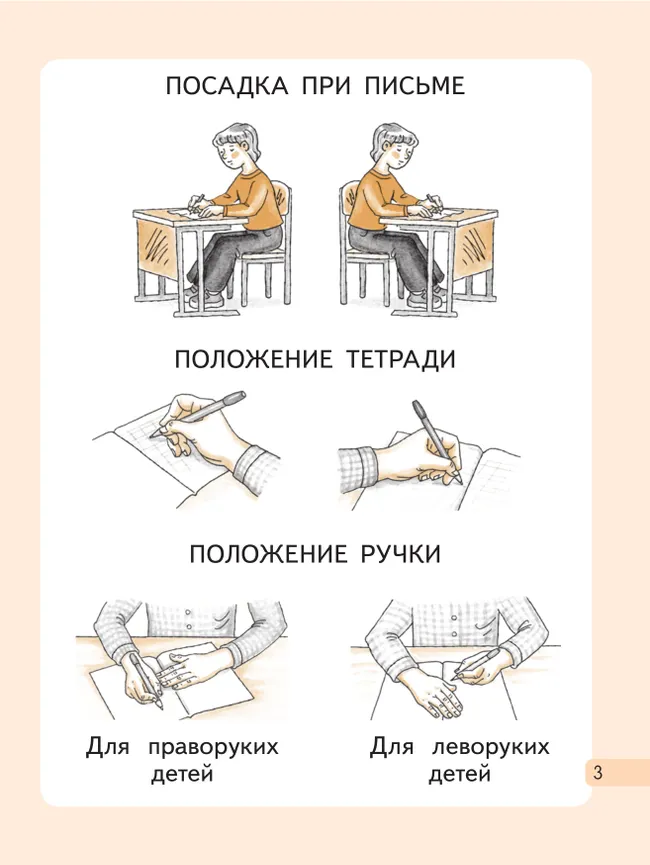 ПОСАДКА ПРИ ПИСЬМЕ

ПОЛОЖЕНИЕ ТЕТРАДИ

ПОЛОЖЕНИЕ РУЧКИ

Для праворуких детей

Для леворуких детей

3