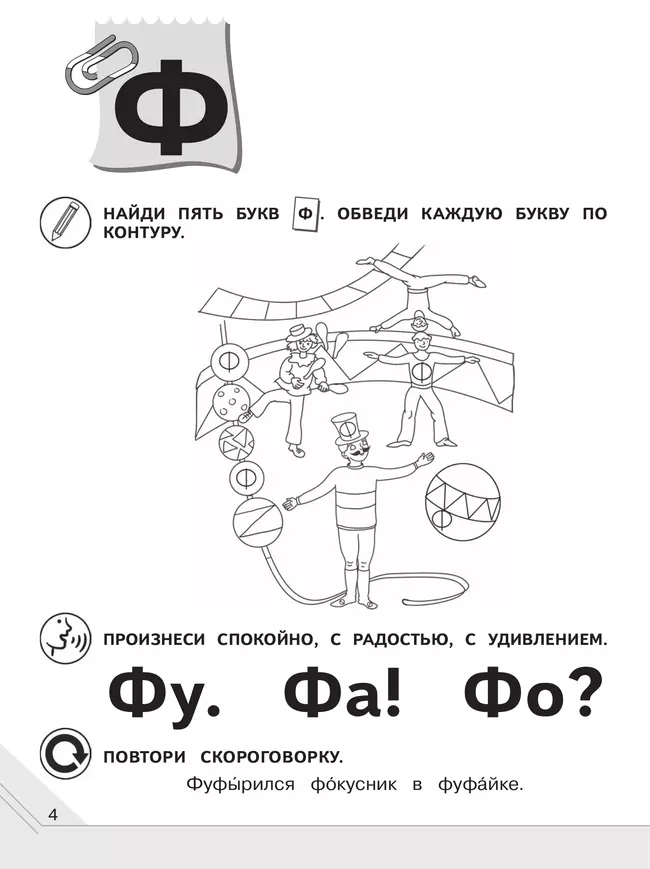 Ф

НАЙДИ ПЯТЬ БУКВ Ф. ОБВЕДИ КАЖДУЮ БУКВУ ПО КОНТУРУ.

Ф Ф Ф Ф Ф

ПРОИЗНЕСИ СПОКОЙНО, С РАДОСТЬЮ, С УДИВЛЕНИЕМ.

Фу. Фа! Фо?

ПОВТОРИ СКОРОГОВОРКУ.

Фуфы́рился фо́кусник в фуфа́йке.

4