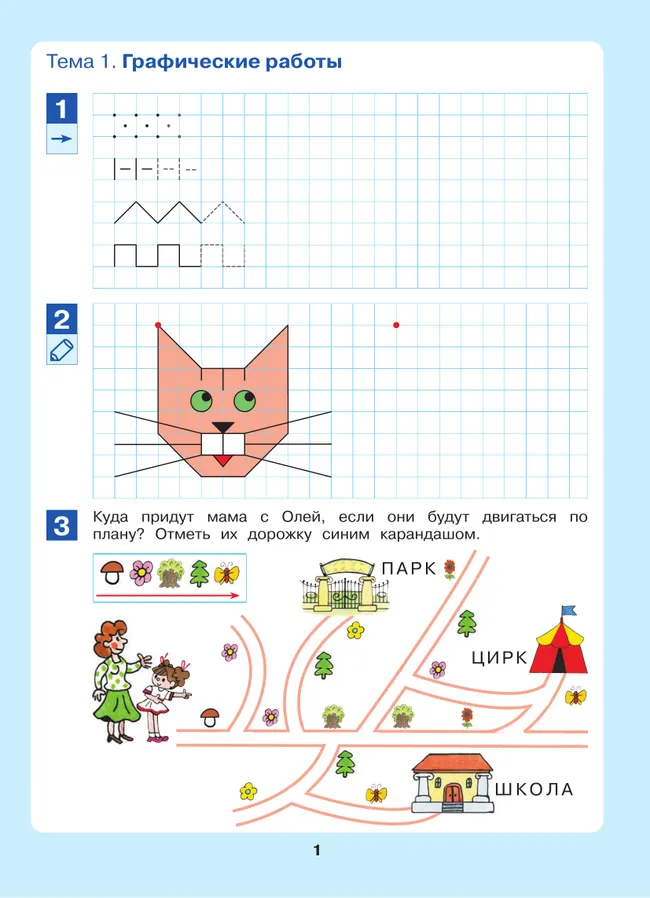 Тема 1. **Графические работы**

1

2

3 Куда придут мама с Олей, если они будут двигаться по плану? Отметь их дорожку синим карандашом.

ПАРК

ЦИРК

ШКОЛА

1