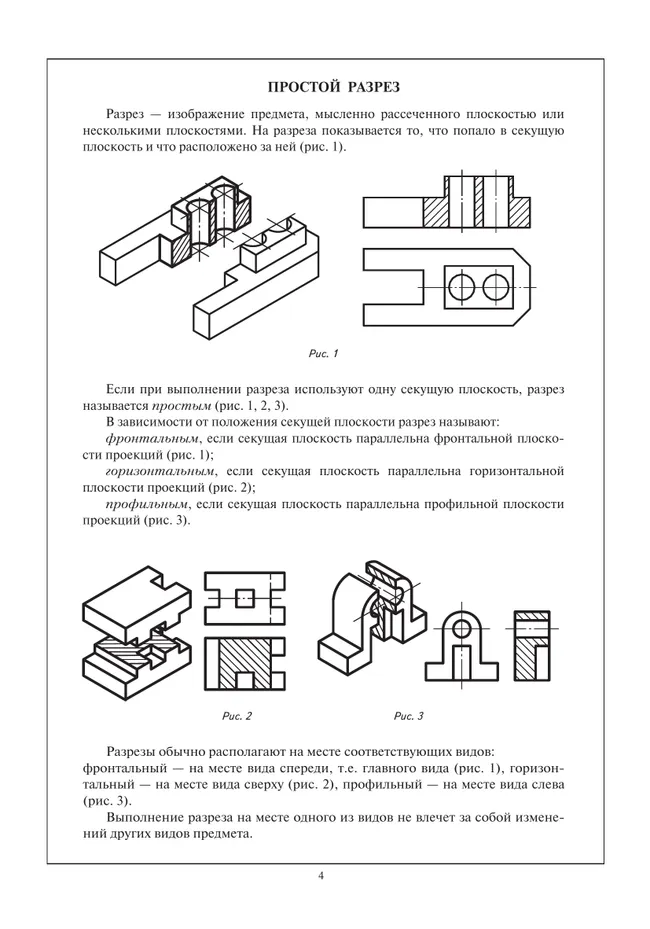 ПРОСТОЙ РАЗРЕЗ

Разрез — изображение предмета, мысленно рассеченного плоскостью или несколькими плоскостями. На разреза показывается то, что попало в секущую плоскость и что расположено за ней (рис. 1).

Рис. 1

Если при выполнении разреза используют одну секущую плоскость, разрез называется простым (рис. 1, 2, 3).

В зависимости от положения секущей плоскости разрез называют:

фронтальным, если секущая плоскость параллельна фронтальной плоскости проекций (рис. 1);

горизонтальным, если секущая плоскость параллельна горизонтальной плоскости проекций (рис. 2);

профильным, если секущая плоскость параллельна профильной плоскости проекций (рис. 3).

Рис. 2

Рис. 3

Разрезы обычно располагают на месте соответствующих видов: фронтальный — на месте вида спереди, т.е. главного вида (рис. 1), горизонтальный — на месте вида сверху (рис. 2), профильный — на месте вида слева (рис. 3).

Выполнение разреза на месте одного из видов не влечет за собой изменений других видов предмета.

4