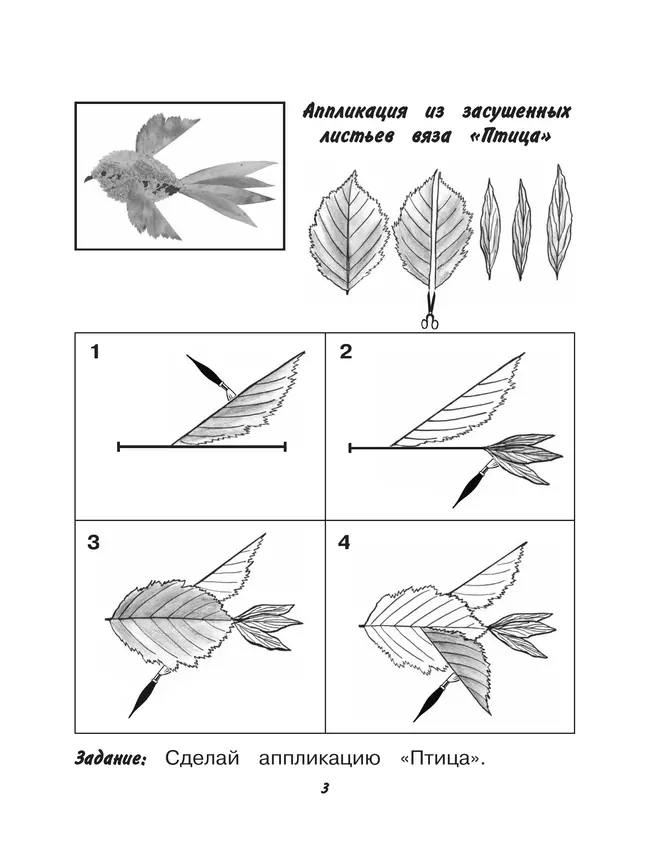 Аппликация из засушенных листьев вяза «Птица»

1

2

3

4

Задание: Сделай аппликацию «Птица».

3