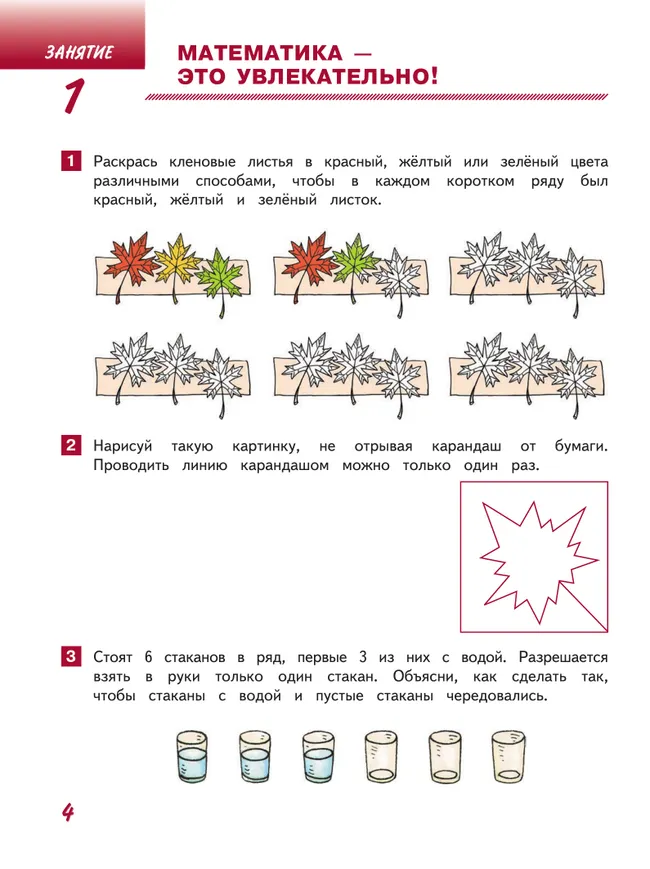 ЗАНЯТИЕ

1

МАТЕМАТИКА — ЭТО УВЛЕКАТЕЛЬНО!

1 Раскрась кленовые листья в красный, жёлтый или зелёный цвета различными способами, чтобы в каждом коротком ряду был красный, жёлтый и зелёный листок.

2 Нарисуй такую картинку, не отрывая карандаш от бумаги. Проводить линию карандашом можно только один раз.

3 Стоят 6 стаканов в ряд, первые 3 из них с водой. Разрешается взять в руки только один стакан. Объясни, как сделать так, чтобы стаканы с водой и пустые стаканы чередовались.

4