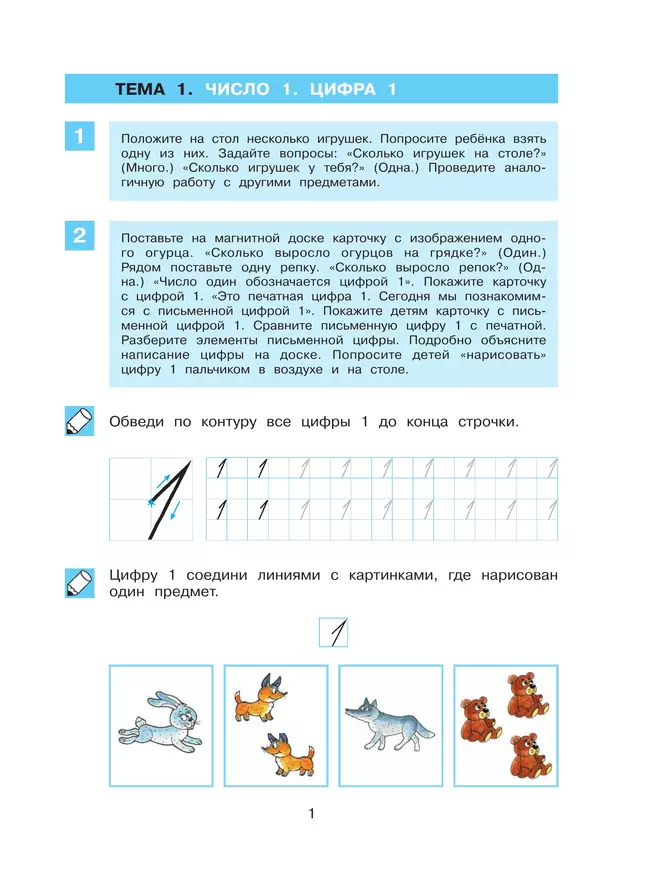 ТЕМА 1. ЧИСЛО 1. ЦИФРА 1

1

Положите на стол несколько игрушек. Попросите ребёнка взять одну из них. Задайте вопросы: «Сколько игрушек на столе?» (Много.) «Сколько игрушек у тебя?» (Одна.) Проведите аналогичную работу с другими предметами.

2

Поставьте на магнитной доске карточку с изображением одного огурца. «Сколько выросло огурцов на грядке?» (Один.) Рядом поставьте одну репку. «Сколько выросло репок?» (Одна.) «Число один обозначается цифрой 1». Покажите карточку с цифрой 1. «Это печатная цифра 1. Сегодня мы познакомимся с письменной цифрой 1». Покажите детям карточку с письменной цифрой 1. Сравните письменную цифру 1 с печатной. Разберите элементы письменной цифры. Подробно объясните написание цифры на доске. Попросите детей «нарисовать» цифру 1 пальчиком в воздухе и на столе.

Обведи по контуру все цифры 1 до конца строчки.

1 1 1 1 1 1 1 1 1 1
1 1 1 1 1 1 1 1 1 1

Цифру 1 соедини линиями с картинками, где нарисован один предмет.

1

1