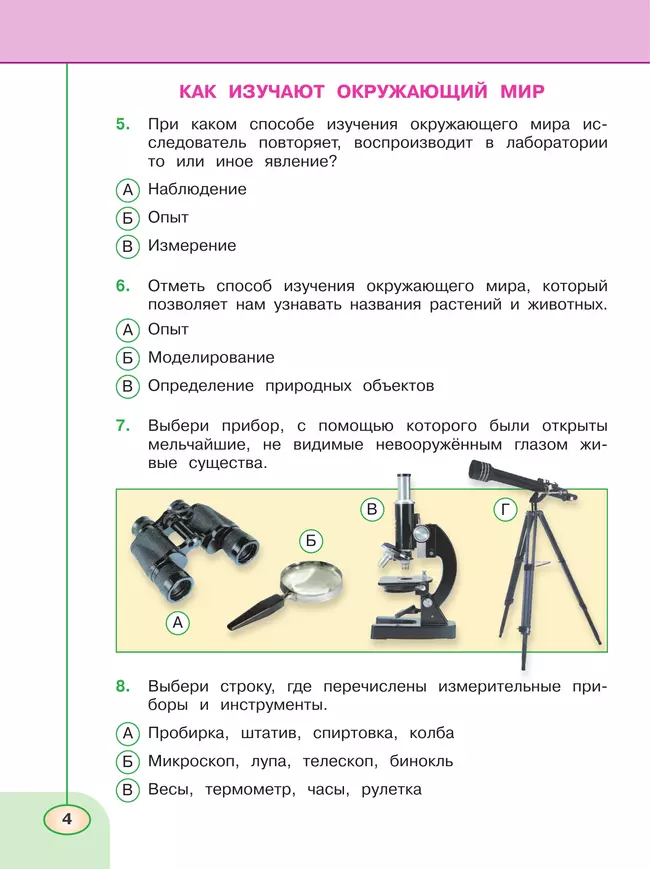 КАК ИЗУЧАЮТ ОКРУЖАЮЩИЙ МИР

5. При каком способе изучения окружающего мира исследователь повторяет, воспроизводит в лаборатории то или иное явление?

А Наблюдение

Б Опыт

В Измерение

6. Отметь способ изучения окружающего мира, который позволяет нам узнавать названия растений и животных.

А Опыт

Б Моделирование

В Определение природных объектов

7. Выбери прибор, с помощью которого были открыты мельчайшие, не видимые невооружённым глазом живые существа.

А

Б

В

Г

8. Выбери строку, где перечислены измерительные приборы и инструменты.

А Пробирка, штатив, спиртовка, колба

Б Микроскоп, лупа, телескоп, бинокль

В Весы, термометр, часы, рулетка

4