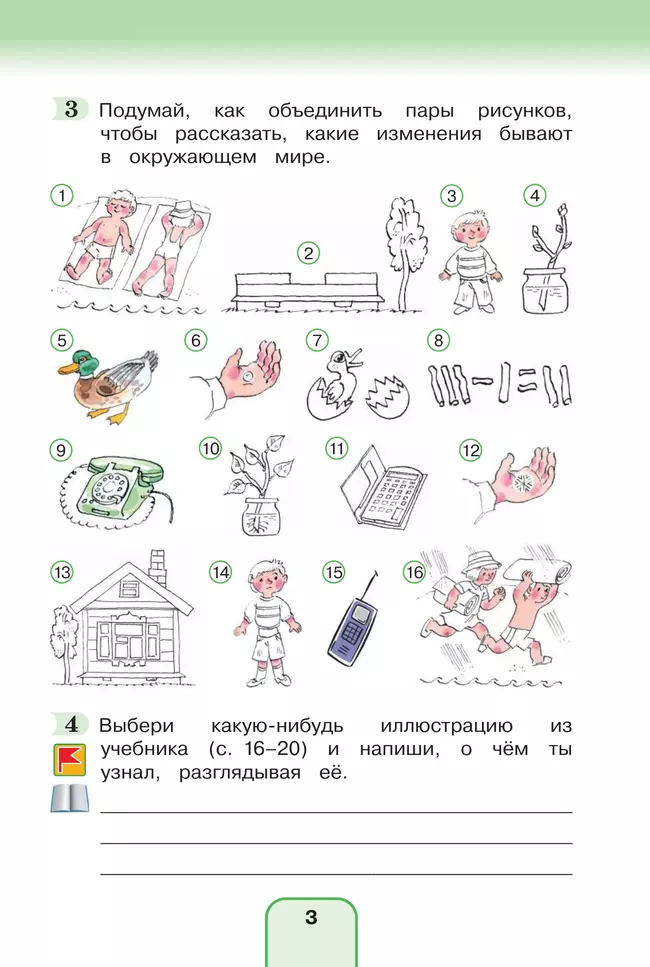 3 Подумай, как объединить пары рисунков, чтобы рассказать, какие изменения бывают в окружающем мире.

1 2 3 4

5 6 7 8

9 10 11 12

13 14 15 16

4 Выбери какую-нибудь иллюстрацию из учебника (с. 16–20) и напиши, о чём ты узнал, разглядывая её.

3