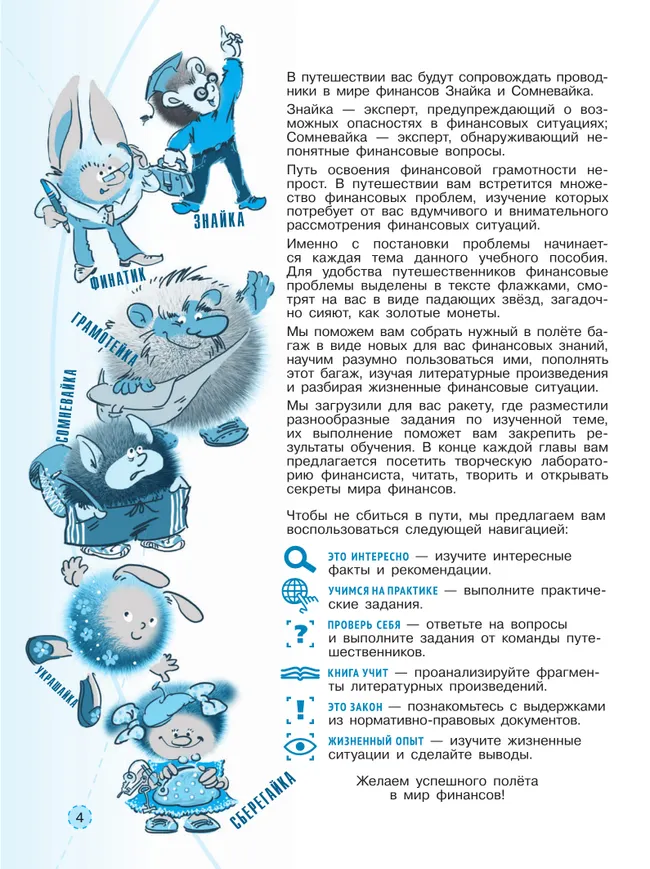 ЗНАЙКА

ФИНАТИК

ГРАМОТЕЙКА

СОМНЕВАЙКА

УКРАШАЙКА

СБЕРЕГАЙКА

В путешествии вас будут сопровождать проводники в мире финансов Знайка и Сомневайка.

Знайка — эксперт, предупреждающий о возможных опасностях в финансовых ситуациях; Сомневайка — эксперт, обнаруживающий непонятные финансовые вопросы.

Путь освоения финансовой грамотности непрост. В путешествии вам встретится множество финансовых проблем, изучение которых потребует от вас вдумчивого и внимательного рассмотрения финансовых ситуаций.

Именно с постановки проблемы начинается каждая тема данного учебного пособия. Для удобства путешественников финансовые проблемы выделены в тексте флажками, смотрят на вас в виде падающих звёзд, загадочно сияют, как золотые монеты.

Мы поможем вам собрать нужный в полёте багаж в виде новых для вас финансовых знаний, научим разумно пользоваться ими, пополнять этот багаж, изучая литературные произведения и разбирая жизненные финансовые ситуации.

Мы загрузили для вас ракету, где разместили разнообразные задания по изученной теме, их выполнение поможет вам закрепить результаты обучения. В конце каждой главы вам предлагается посетить творческую лабораторию финансиста, читать, творить и открывать секреты мира финансов.

Чтобы не сбиться в пути, мы предлагаем вам воспользоваться следующей навигацией:

ЭТО ИНТЕРЕСНО — изучите интересные факты и рекомендации.

УЧИМСЯ НА ПРАКТИКЕ — выполните практические задания.

ПРОВЕРЬ СЕБЯ — ответьте на вопросы и выполните задания от команды путешественников.

КНИГА УЧИТ — проанализируйте фрагменты литературных произведений.

ЭТО ЗАКОН — познакомьтесь с выдержками из нормативно-правовых документов.

ЖИЗНЕННЫЙ ОПЫТ — изучите жизненные ситуации и сделайте выводы.

Желаем успешного полёта в мир финансов!

4