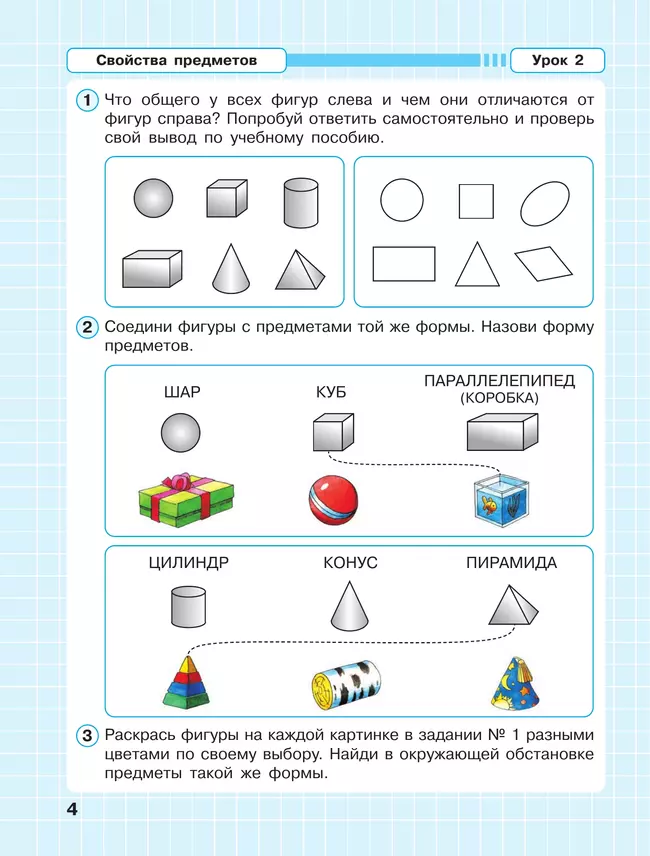 Свойства предметов

Урок 2

1 Что общего у всех фигур слева и чем они отличаются от фигур справа? Попробуй ответить самостоятельно и проверь свой вывод по учебному пособию.

2 Соедини фигуры с предметами той же формы. Назови форму предметов.

ШАР

КУБ

ПАРАЛЛЕЛЕПИПЕД (КОРОБКА)

ЦИЛИНДР

КОНУС

ПИРАМИДА

3 Раскрась фигуры на каждой картинке в задании № 1 разными цветами по своему выбору. Найди в окружающей обстановке предметы такой же формы.

4