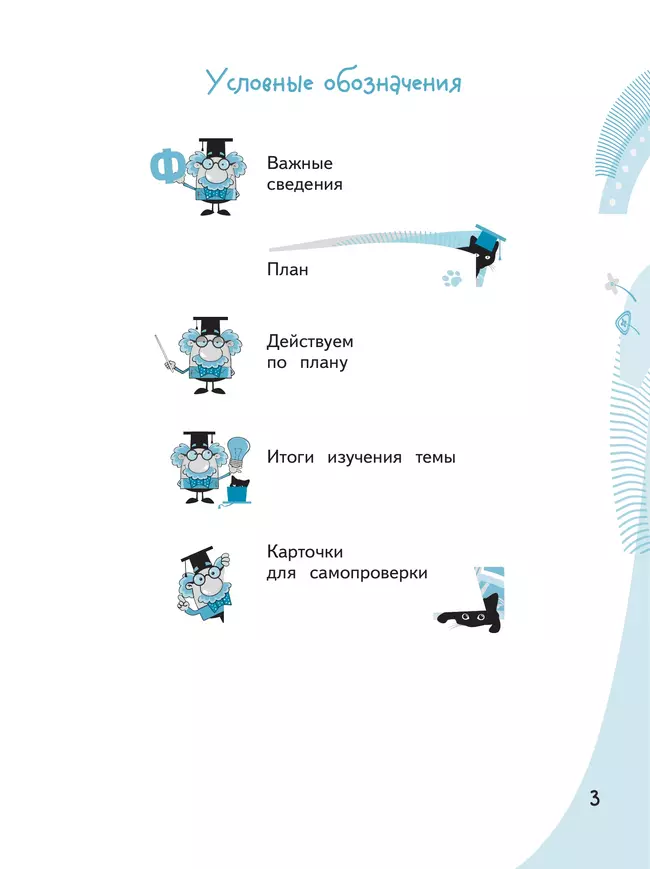 Условные обозначения

Ф

Важные сведения

План

Действуем по плану

Итоги изучения темы

Карточки для самопроверки

3