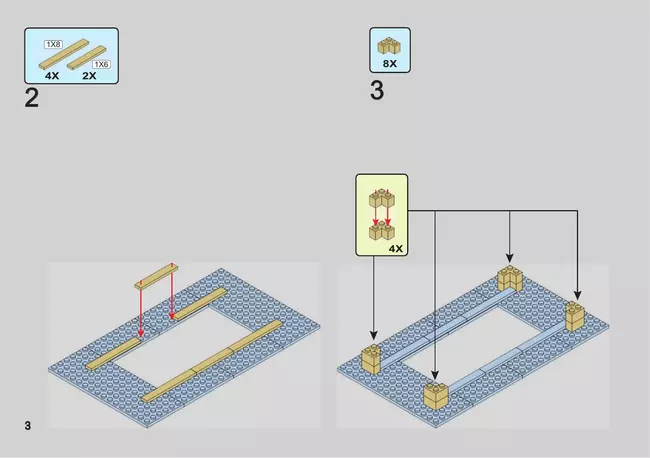 1X8
1X6
4X 2X
2

8X
3

4X

3