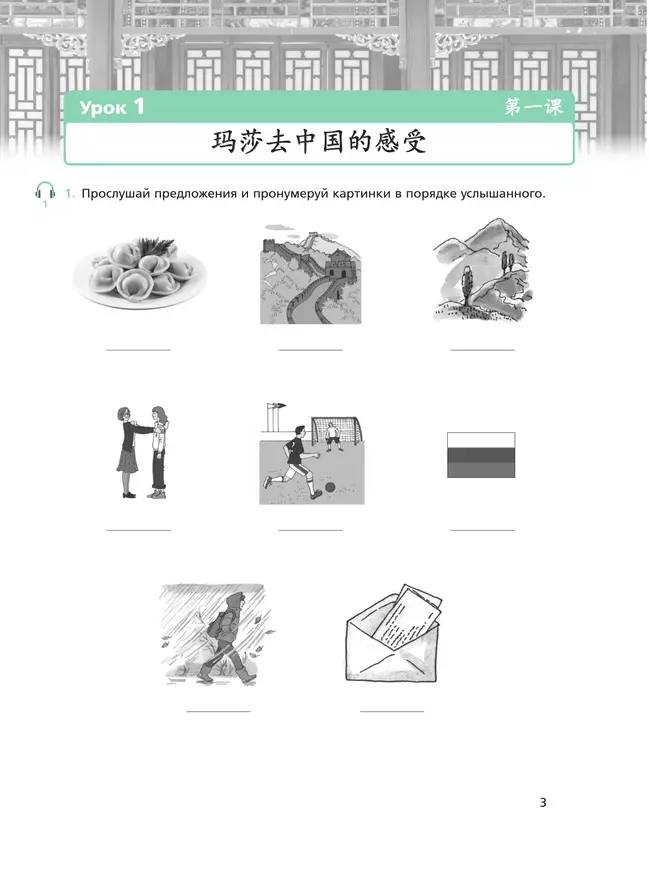 Урок 1

第一课

玛莎去中国的感受

1

1. Прослушай предложения и пронумеруй картинки в порядке услышанного.

3