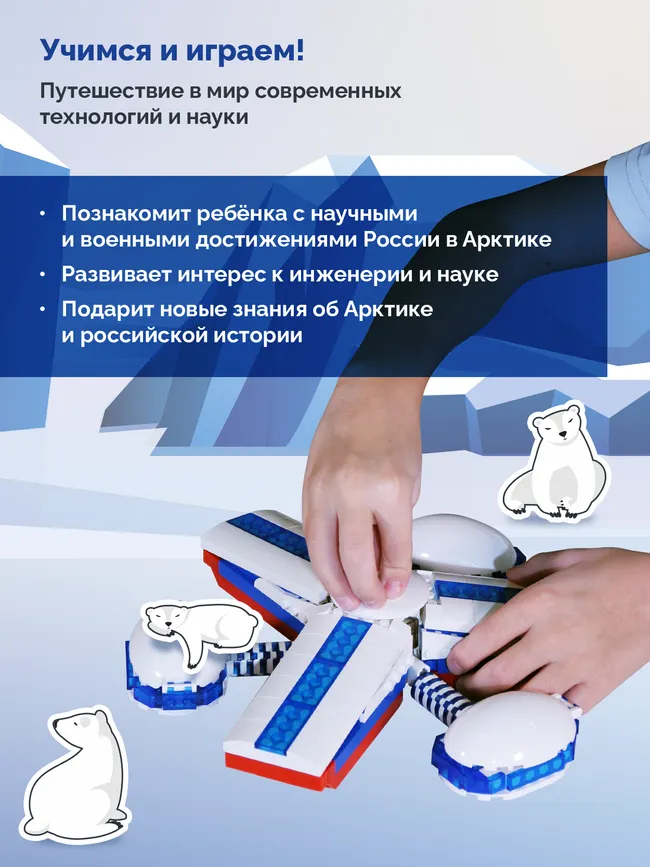 Учимся и играем!

Путешествие в мир современных технологий и науки

• Познакомит ребёнка с научными и военными достижениями России в Арктике
• Развивает интерес к инженерии и науке
• Подарит новые знания об Арктике и российской истории