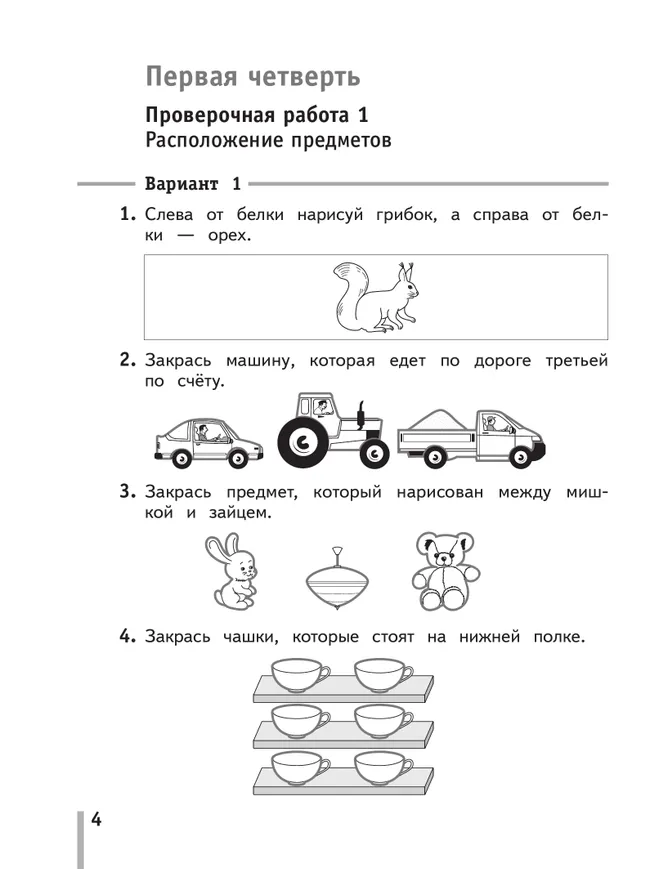 Первая четверть

Проверочная работа 1
Расположение предметов

Вариант 1

1. Слева от белки нарисуй грибок, а справа от белки — орех.

2. Закрась машину, которая едет по дороге третьей по счёту.

3. Закрась предмет, который нарисован между мишкой и зайцем.

4. Закрась чашки, которые стоят на нижней полке.

4