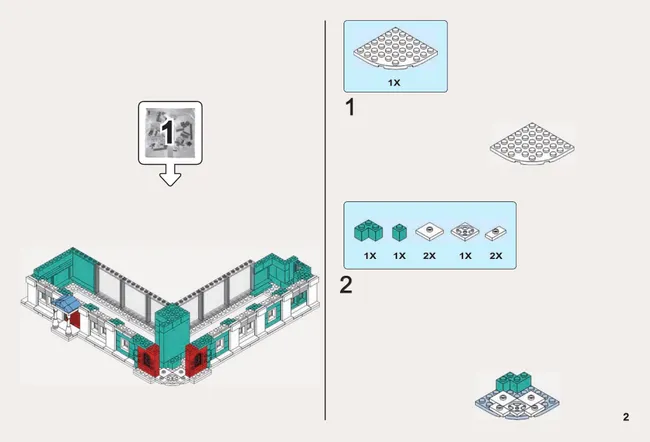 1

1X

1

1X 1X 2X 1X 2X

2

2