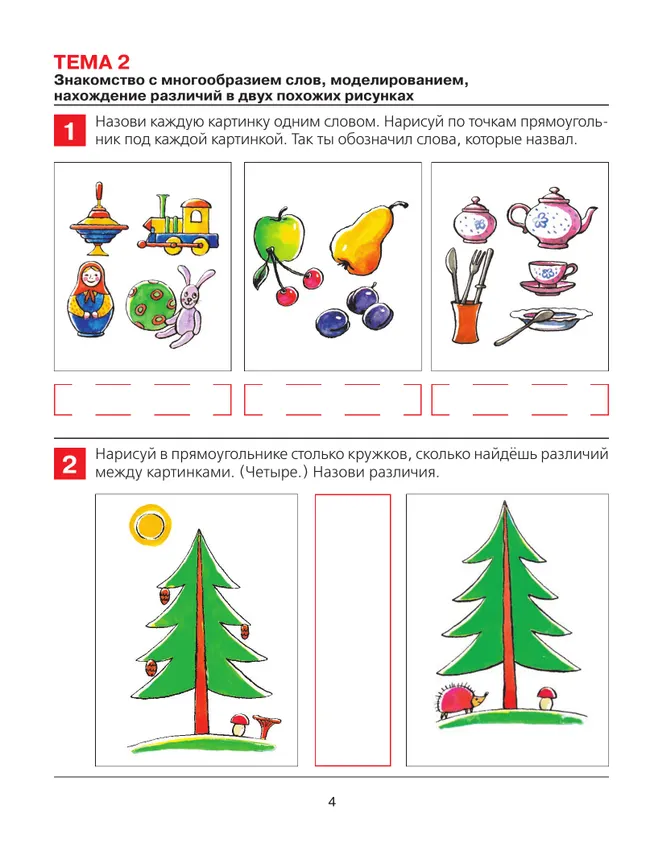 ТЕМА 2
Знакомство с многообразием слов, моделированием, нахождение различий в двух похожих рисунках

1 Назови каждую картинку одним словом. Нарисуй по точкам прямоугольник под каждой картинкой. Так ты обозначил слова, которые назвал.

2 Нарисуй в прямоугольнике столько кружков, сколько найдёшь различий между картинками. (Четыре.) Назови различия.

4