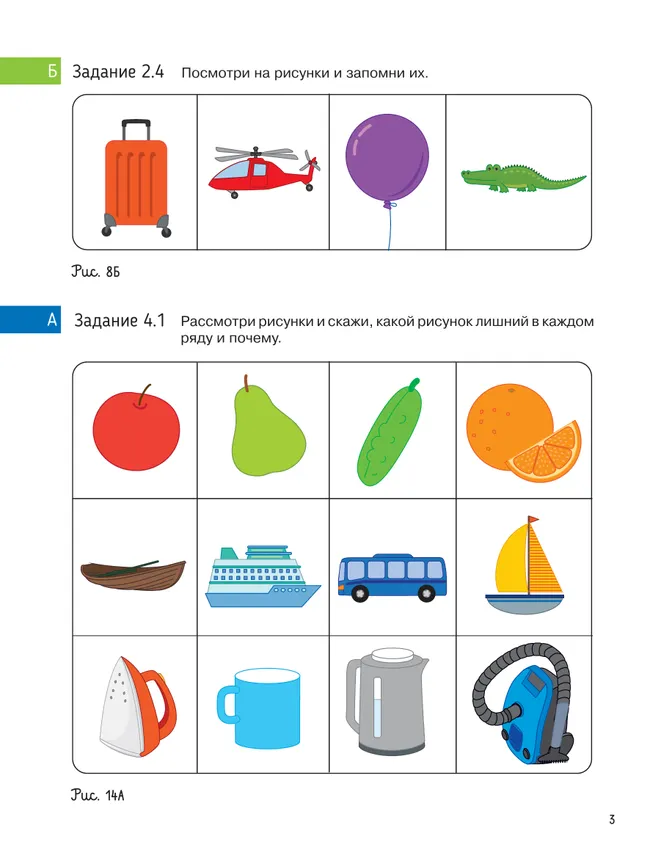 Б Задание 2.4 Посмотри на рисунки и запомни их.

Рис. 8Б

А Задание 4.1 Рассмотри рисунки и скажи, какой рисунок лишний в каждом ряду и почему.

Рис. 14А

3