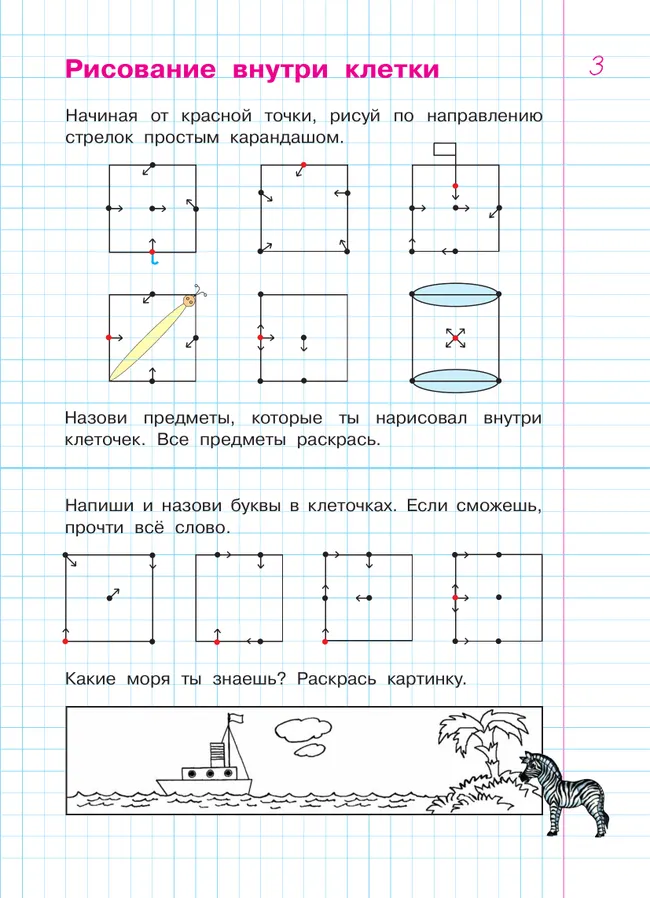 Рисование внутри клетки

3

Начиная от красной точки, рисуй по направлению стрелок простым карандашом.

Назови предметы, которые ты нарисовал внутри клеточек. Все предметы раскрась.

Напиши и назови буквы в клеточках. Если сможешь, прочти всё слово.

Какие моря ты знаешь? Раскрась картинку.