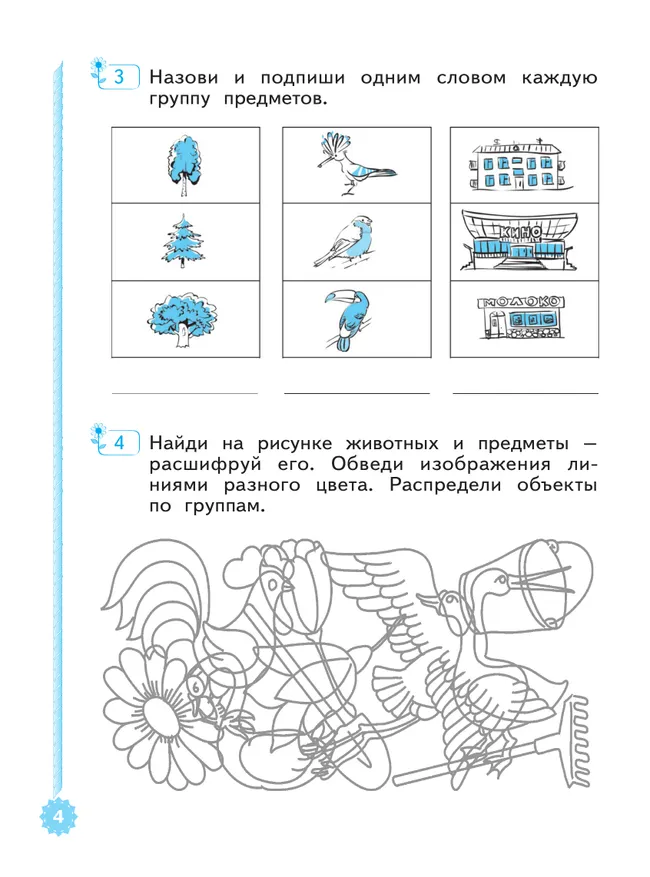 3 Назови и подпиши одним словом каждую группу предметов.

КИНО

МОЛОКО

4 Найди на рисунке животных и предметы — расшифруй его. Обведи изображения линиями разного цвета. Распредели объекты по группам.

4