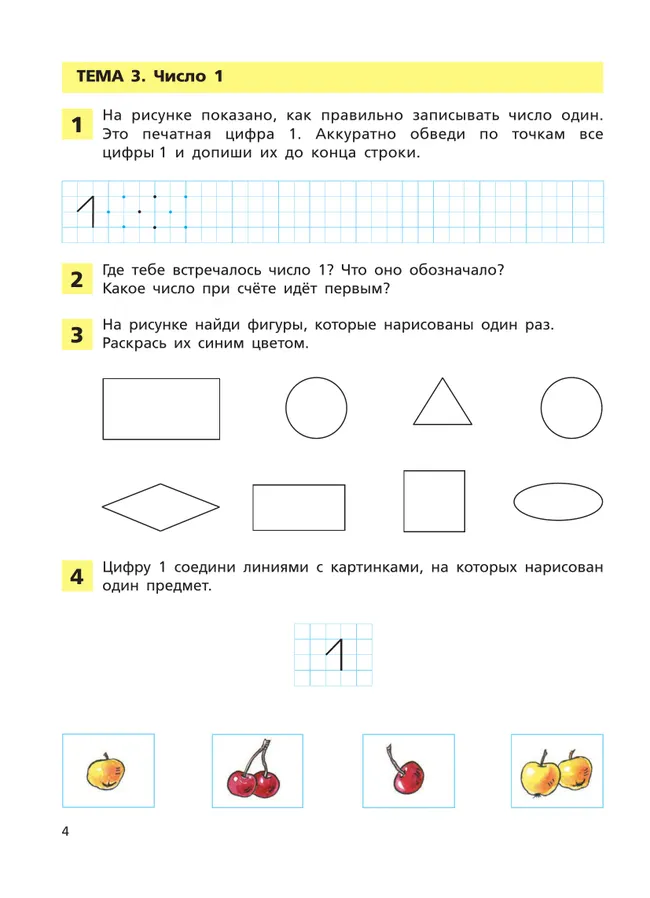 ТЕМА 3. Число 1

1 На рисунке показано, как правильно записывать число один. Это печатная цифра 1. Аккуратно обведи по точкам все цифры 1 и допиши их до конца строки.

1

2 Где тебе встречалось число 1? Что оно обозначало? Какое число при счёте идёт первым?

3 На рисунке найди фигуры, которые нарисованы один раз. Раскрась их синим цветом.

4 Цифру 1 соедини линиями с картинками, на которых нарисован один предмет.

1

4