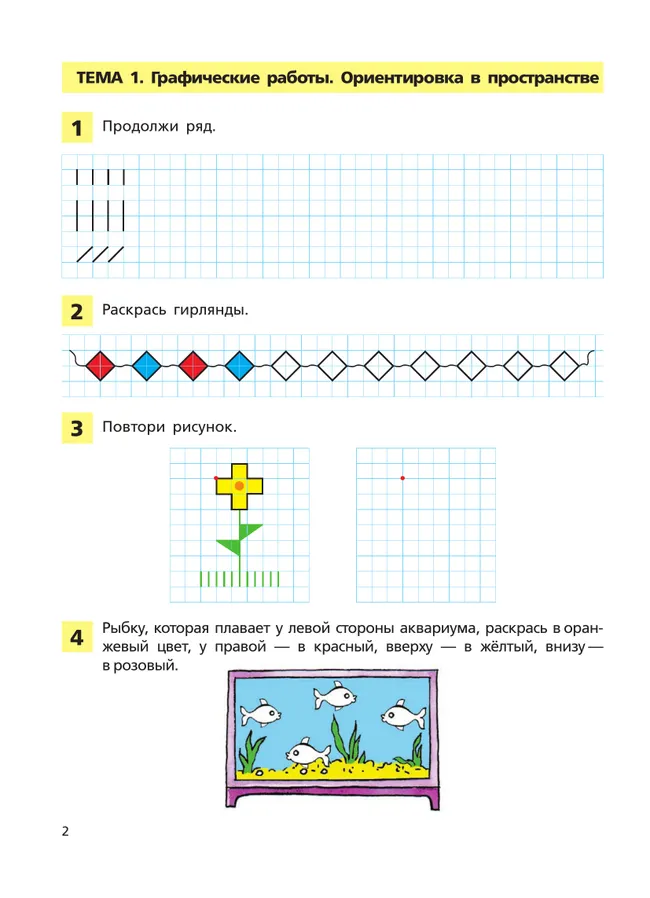 ТЕМА 1. Графические работы. Ориентировка в пространстве

1 Продолжи ряд.

2 Раскрась гирлянды.

3 Повтори рисунок.

4 Рыбку, которая плавает у левой стороны аквариума, раскрась в оранжевый цвет, у правой — в красный, вверху — в жёлтый, внизу — в розовый.

2