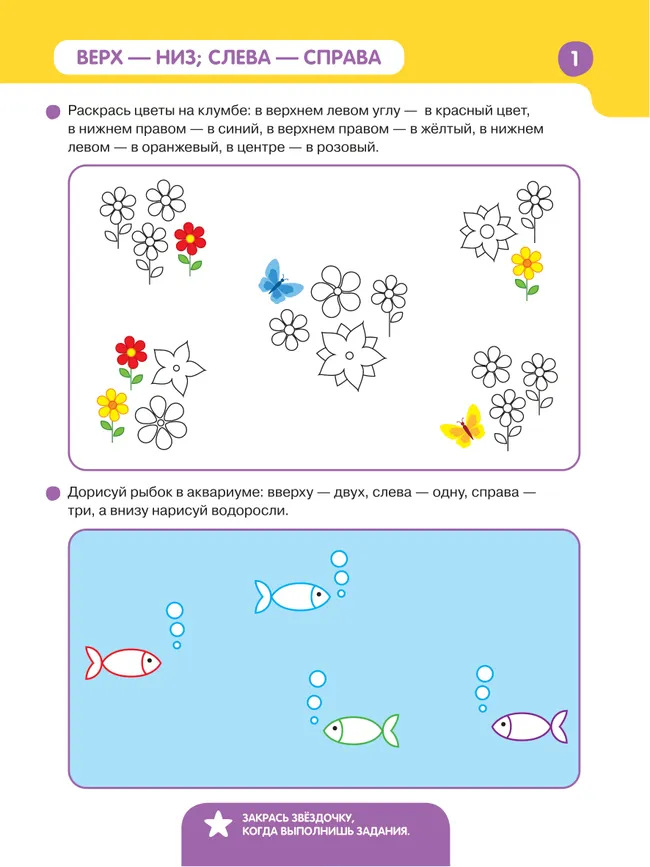 ВЕРХ — НИЗ; СЛЕВА — СПРАВА

1

Раскрась цветы на клумбе: в верхнем левом углу — в красный цвет, в нижнем правом — в синий, в верхнем правом — в жёлтый, в нижнем левом — в оранжевый, в центре — в розовый.

Дорисуй рыбок в аквариуме: вверху — двух, слева — одну, справа — три, а внизу нарисуй водоросли.

ЗАКРАСЬ ЗВЁЗДОЧКУ, КОГДА ВЫПОЛНИШЬ ЗАДАНИЯ.